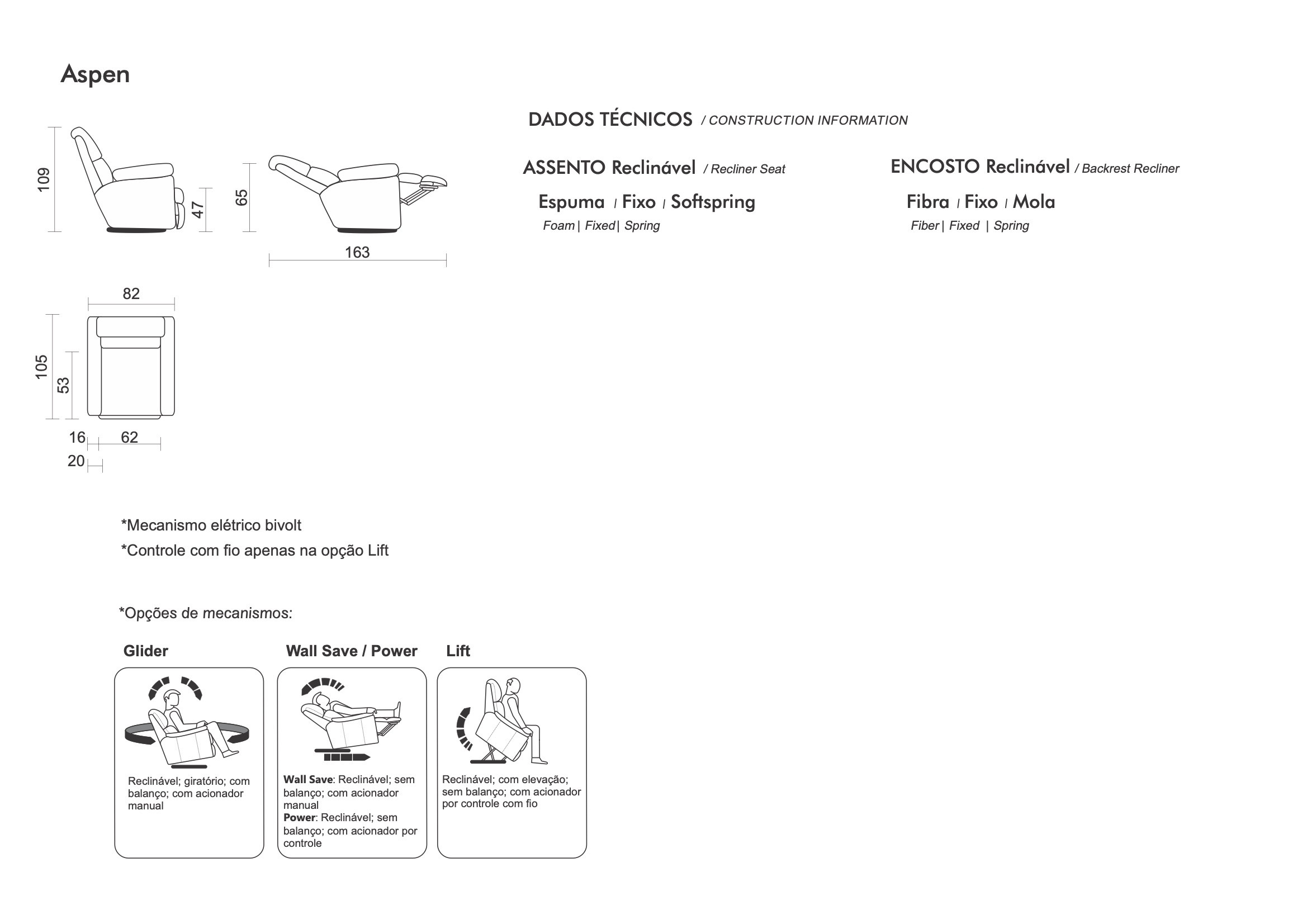 Aspen

109

47

65

163

82

105

53

16

62

20

DADOS TÉCNICOS / CONSTRUCTION INFORMATION

ASSENTO Reclinável / Recliner Seat

Espuma | Fixo | Softspring

Foam | Fixed | Spring

ENCOSTO Reclinável / Backrest Recliner

Fibra | Fixo | Mola

Fiber | Fixed | Spring

*Mecanismo elétrico bivolt

*Controle com fio apenas na opção Lift

*Opções de mecanismos:

Glider

Reclinável; giratório; com balanço; com acionador manual

Wall Save / Power

Wall Save: Reclinável; sem balanço; com acionador manual
Power: Reclinável; sem balanço; com acionador por controle

Lift

Reclinável; com elevação; sem balanço; com acionador por controle com fio