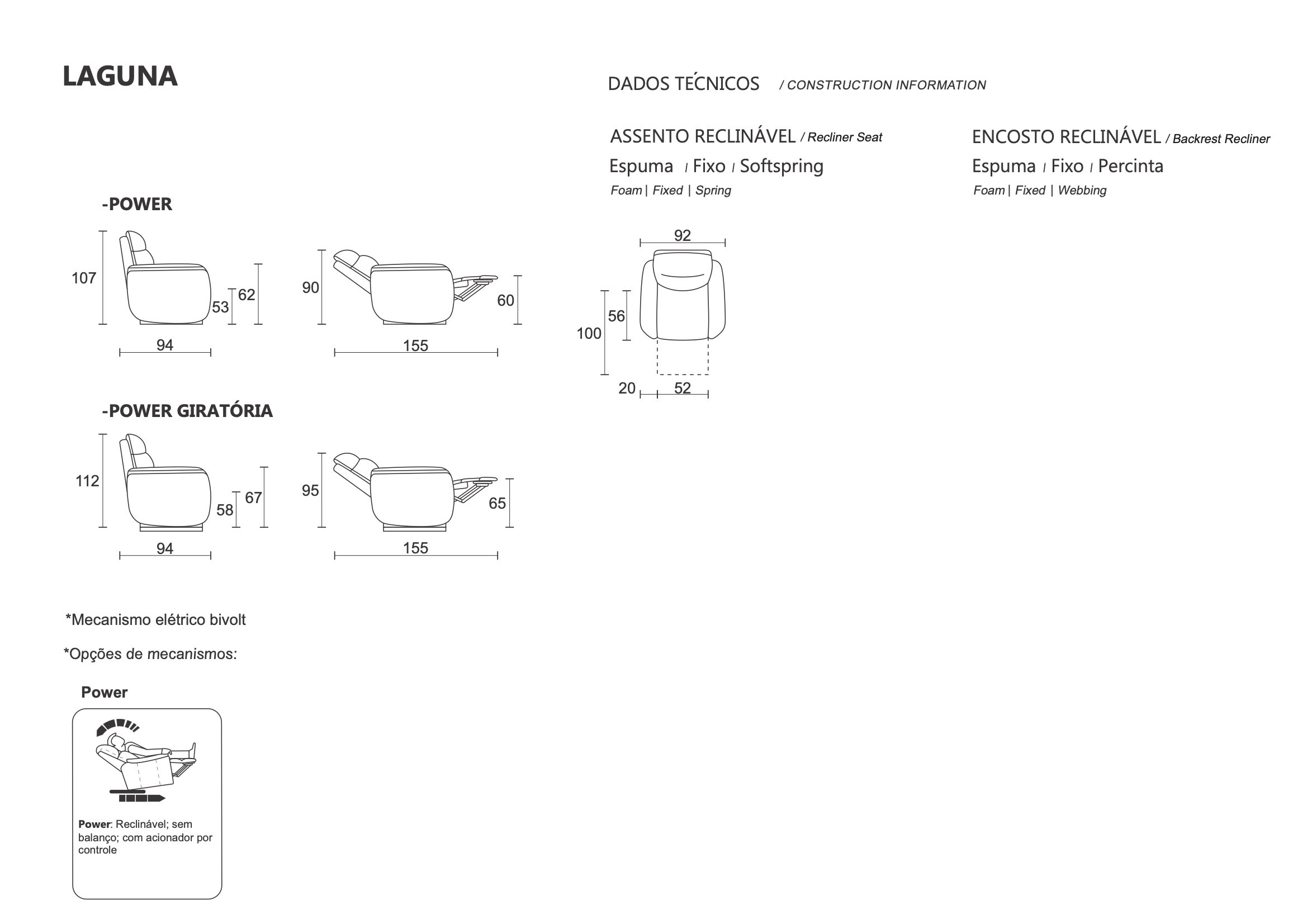 LAGUNA

DADOS TÉCNICOS / CONSTRUCTION INFORMATION

ASSENTO RECLINÁVEL / Recliner Seat
Espuma | Fixo | Softspring
Foam | Fixed | Spring

ENCOSTO RECLINÁVEL / Backrest Recliner
Espuma | Fixo | Percinta
Foam | Fixed | Webbing

-POWER

107
53
62
94
90
60
155

92
56
100
20
52

-POWER GIRATÓRIA

112
58
67
94
95
65
155

*Mecanismo elétrico bivolt

*Opções de mecanismos:

Power

Power: Reclinável; sem balanço; com acionador por controle